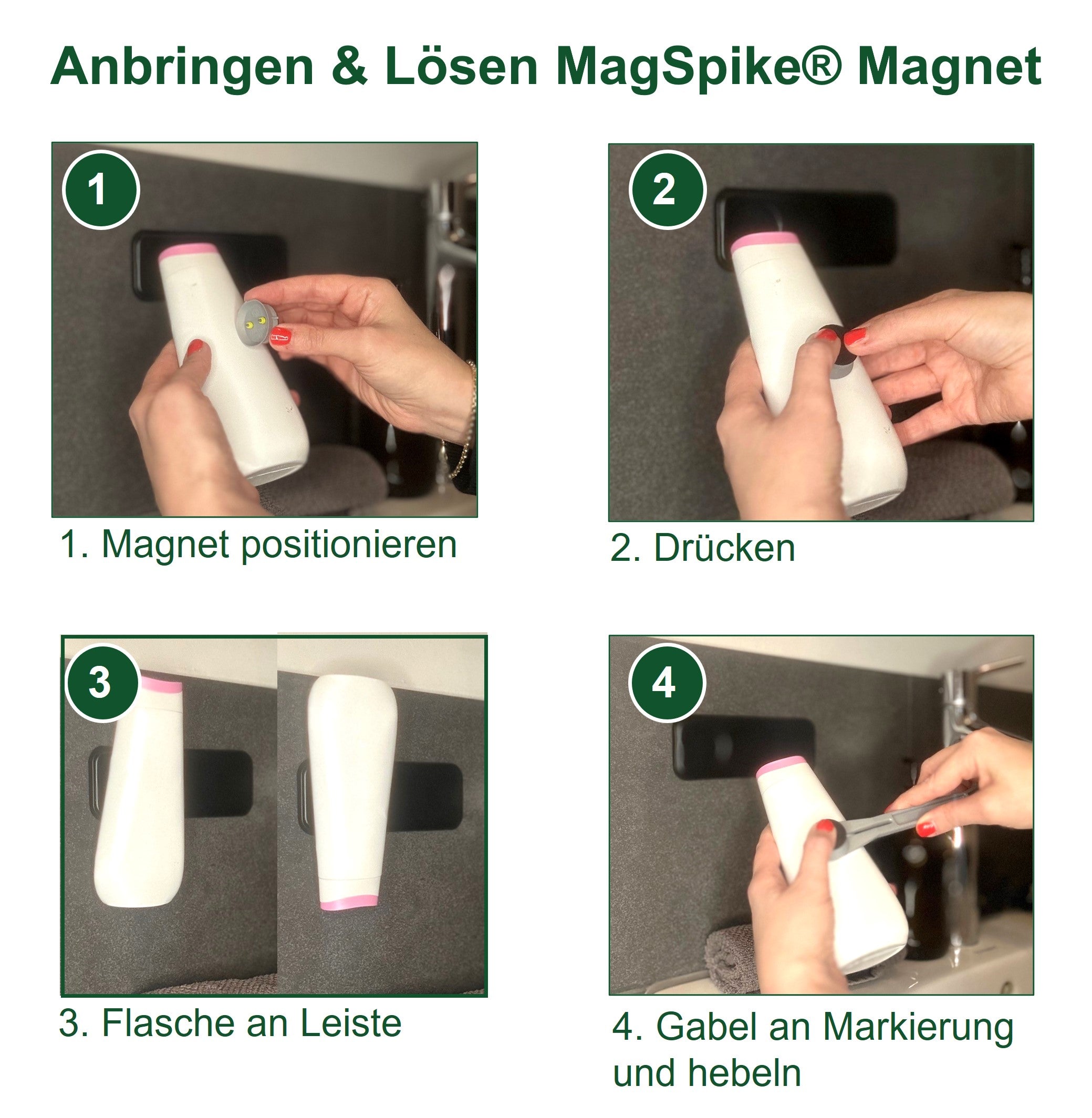 Anbringen & Lösen MagSpike® Magnet

1

1. Magnet positionieren

2

2. Drücken

3

3. Flasche an Leiste

4

4. Gabel an Markierung und hebeln