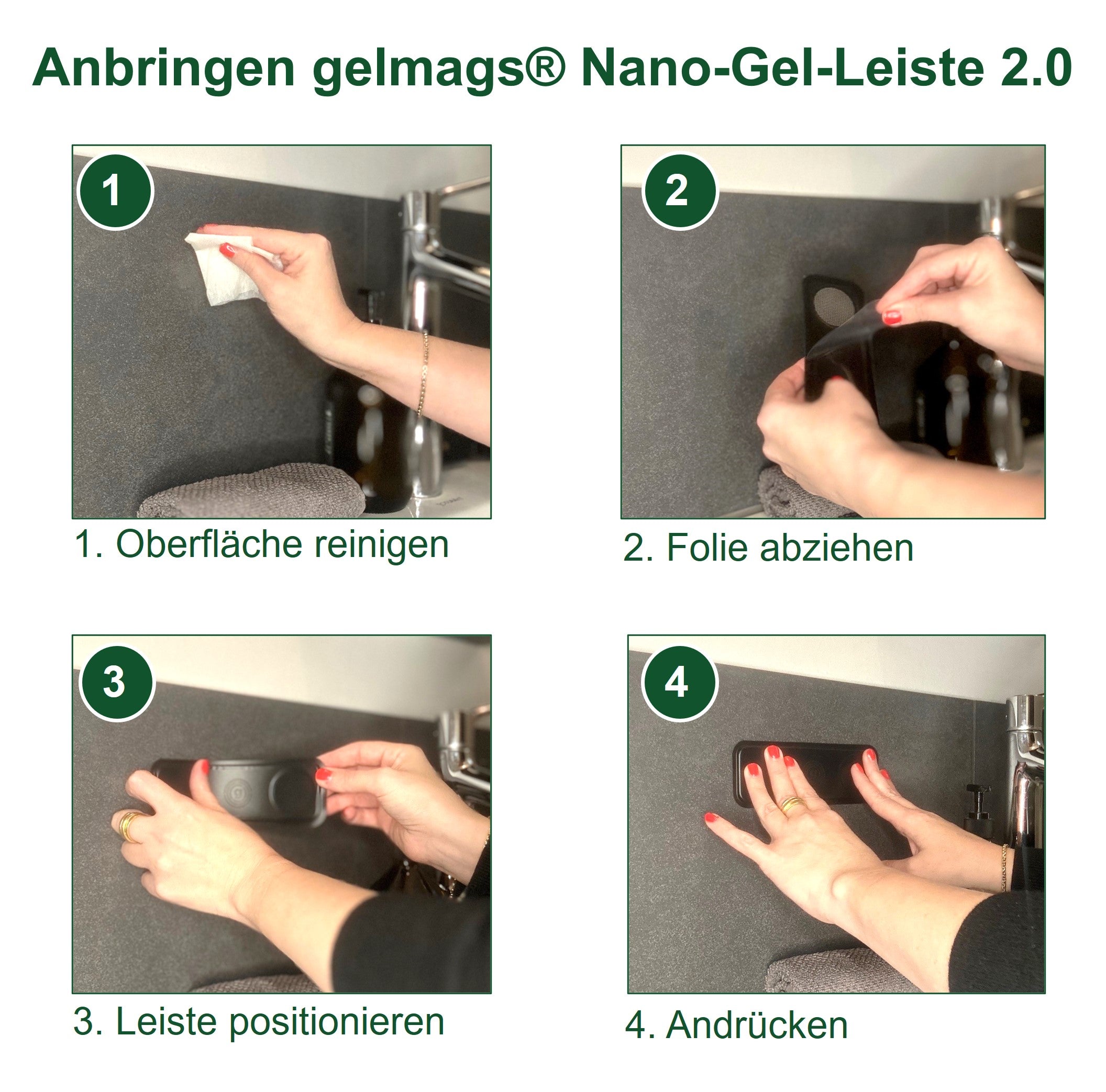 Anbringen gelmags® Nano-Gel-Leiste 2.0

1

1. Oberfläche reinigen

2

2. Folie abziehen

3

3. Leiste positionieren

4

4. Andrücken